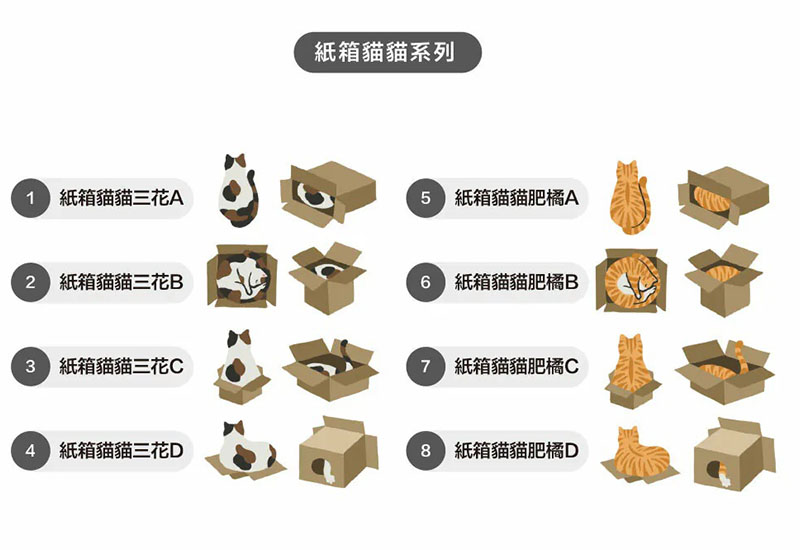 紙箱貓貓系列

1 紙箱貓貓三花A

2 紙箱貓貓三花B

3 紙箱貓貓三花C

4 紙箱貓貓三花D

5 紙箱貓貓肥橘A

6 紙箱貓貓肥橘B

7 紙箱貓貓肥橘C

8 紙箱貓貓肥橘D